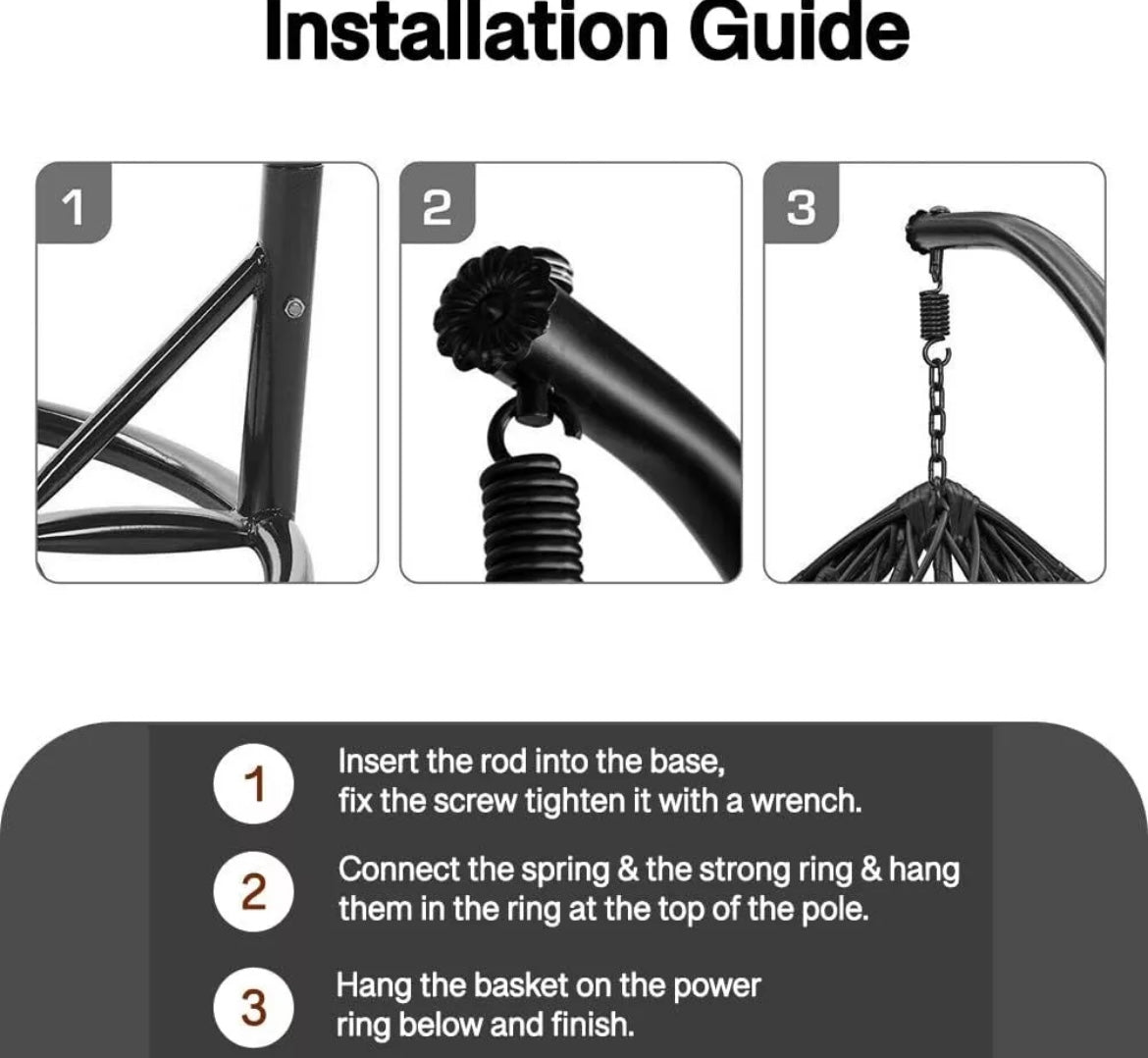 Installation Guide

1

2

3

1 Insert the rod into the base, fix the screw tighten it with a wrench.

2 Connect the spring & the strong ring & hang them in the ring at the top of the pole.

3 Hang the basket on the power ring below and finish.